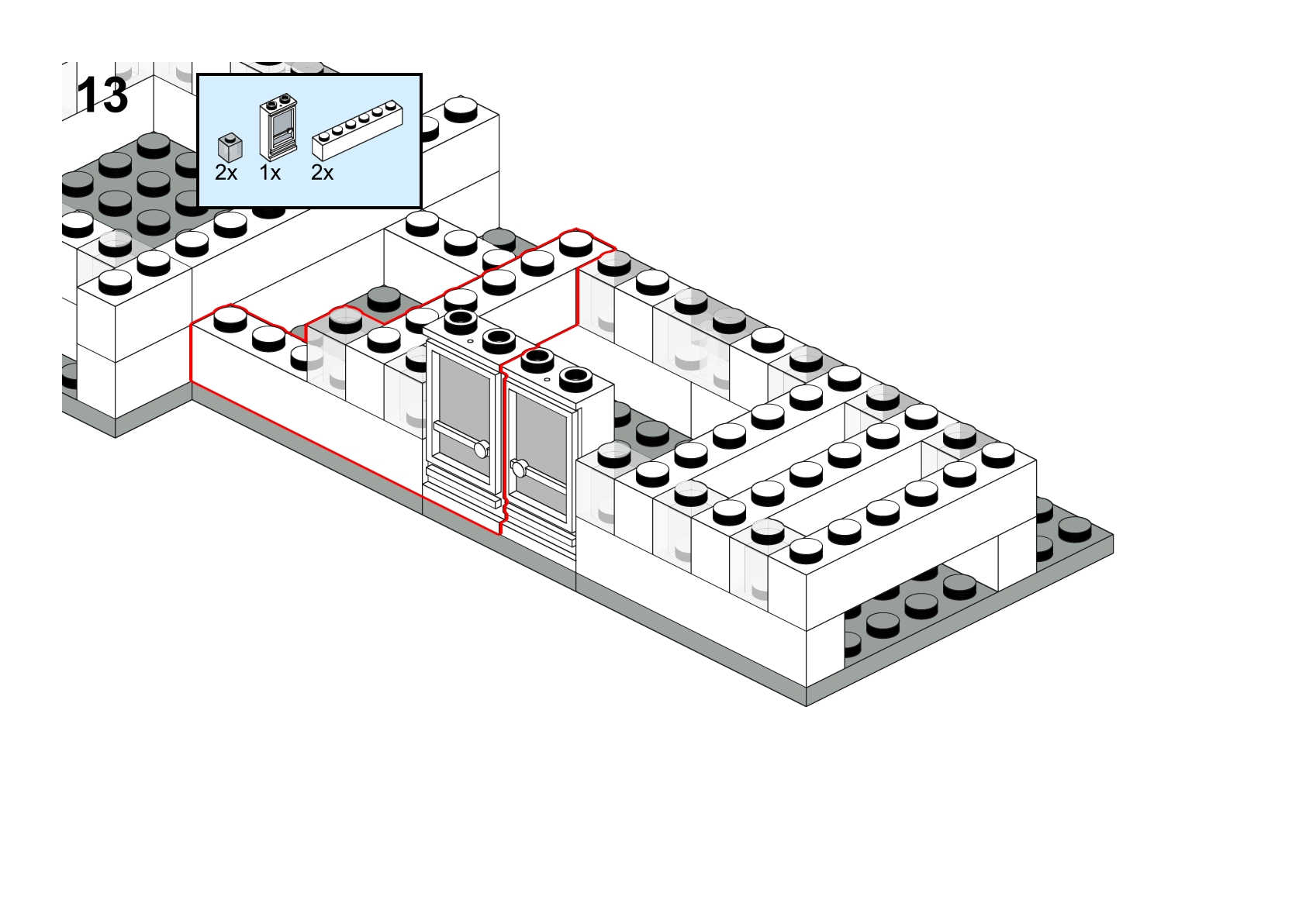 13

2x 1x 2x