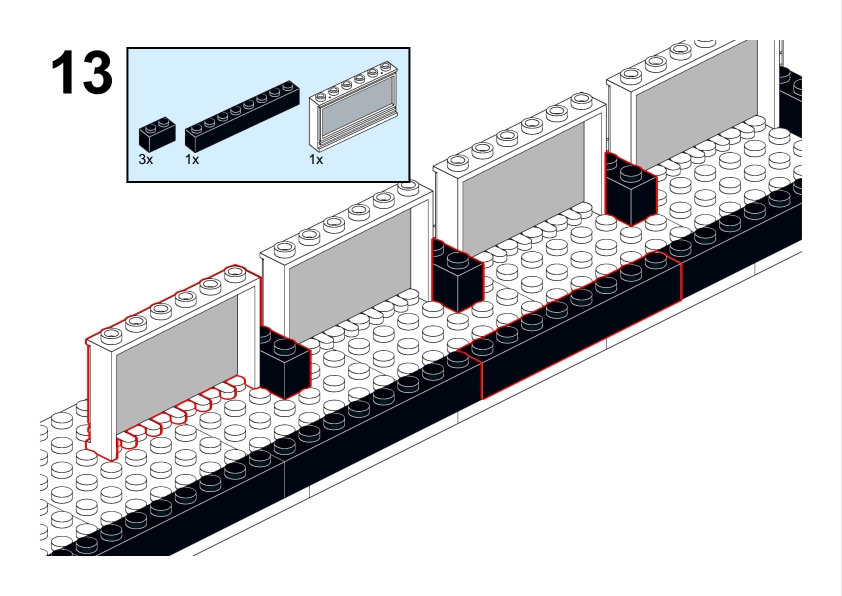 13

3x 1x 1x