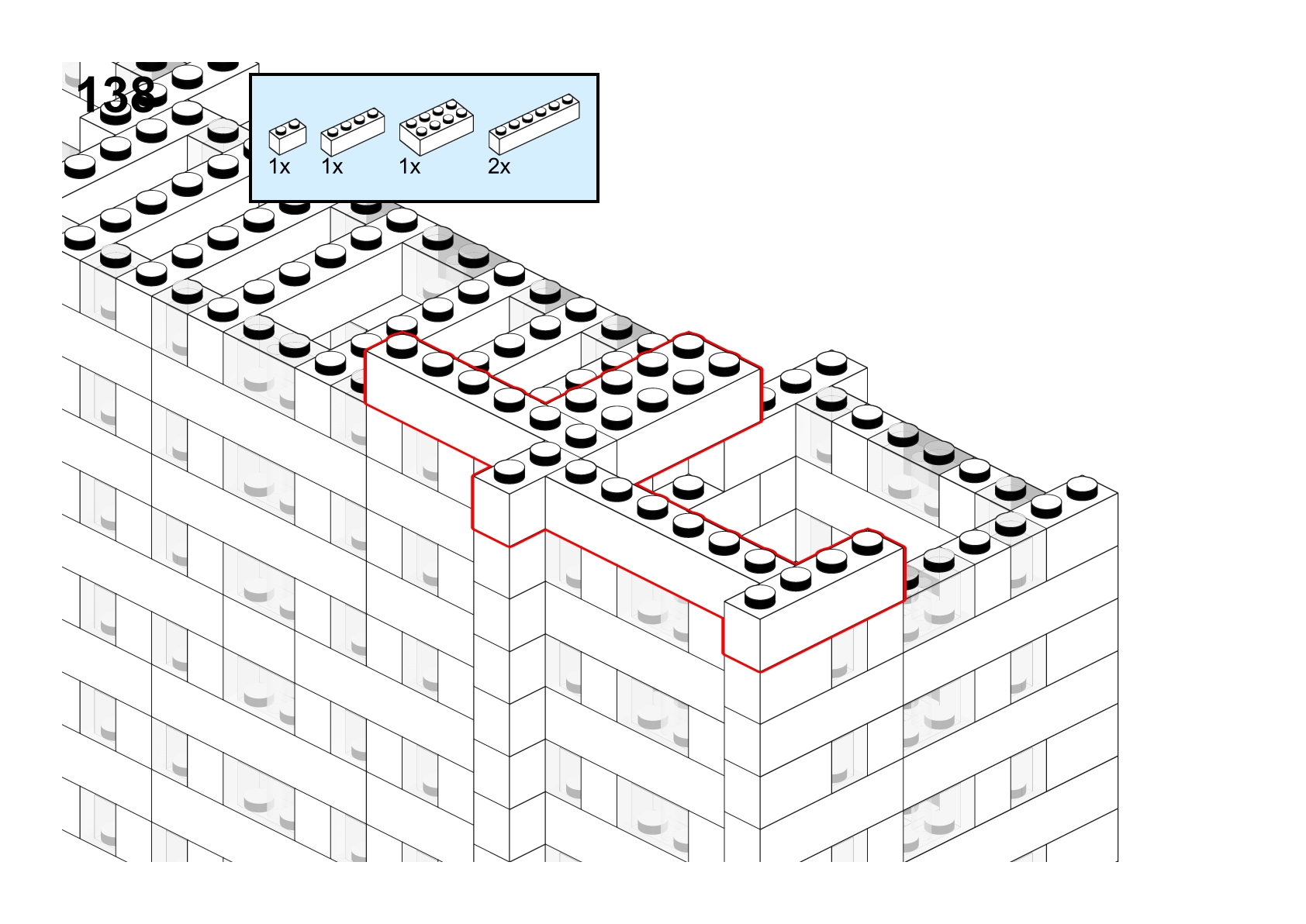 138

1x 1x 1x 2x