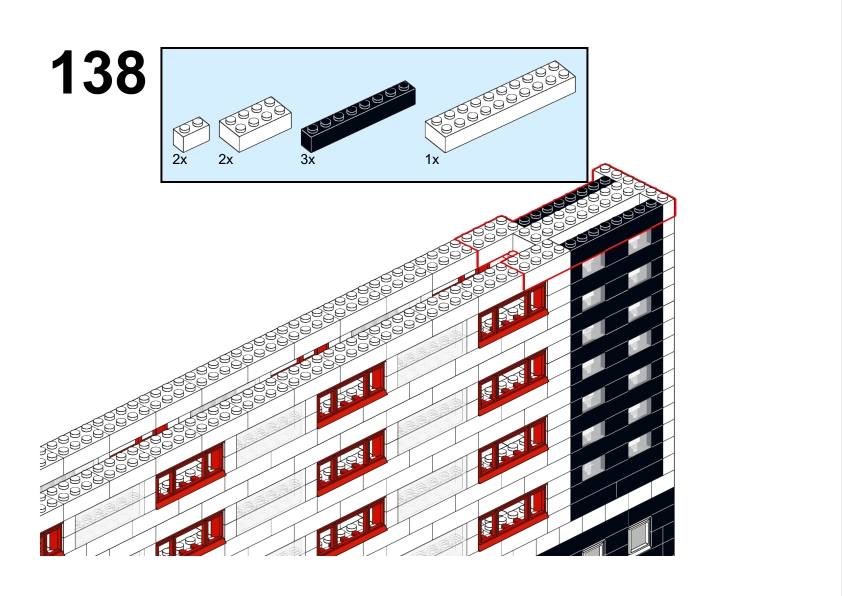 138

2x 2x 3x 1x