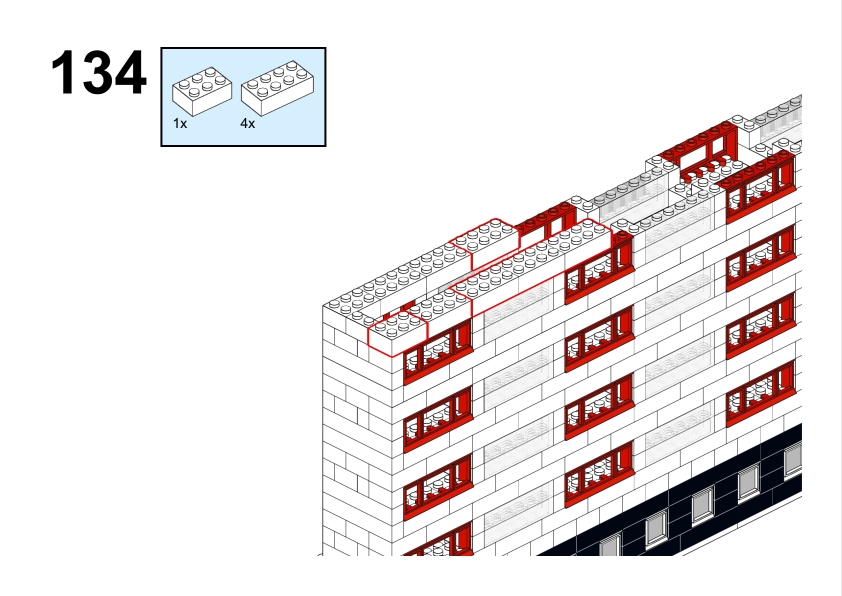 134

1x 4x