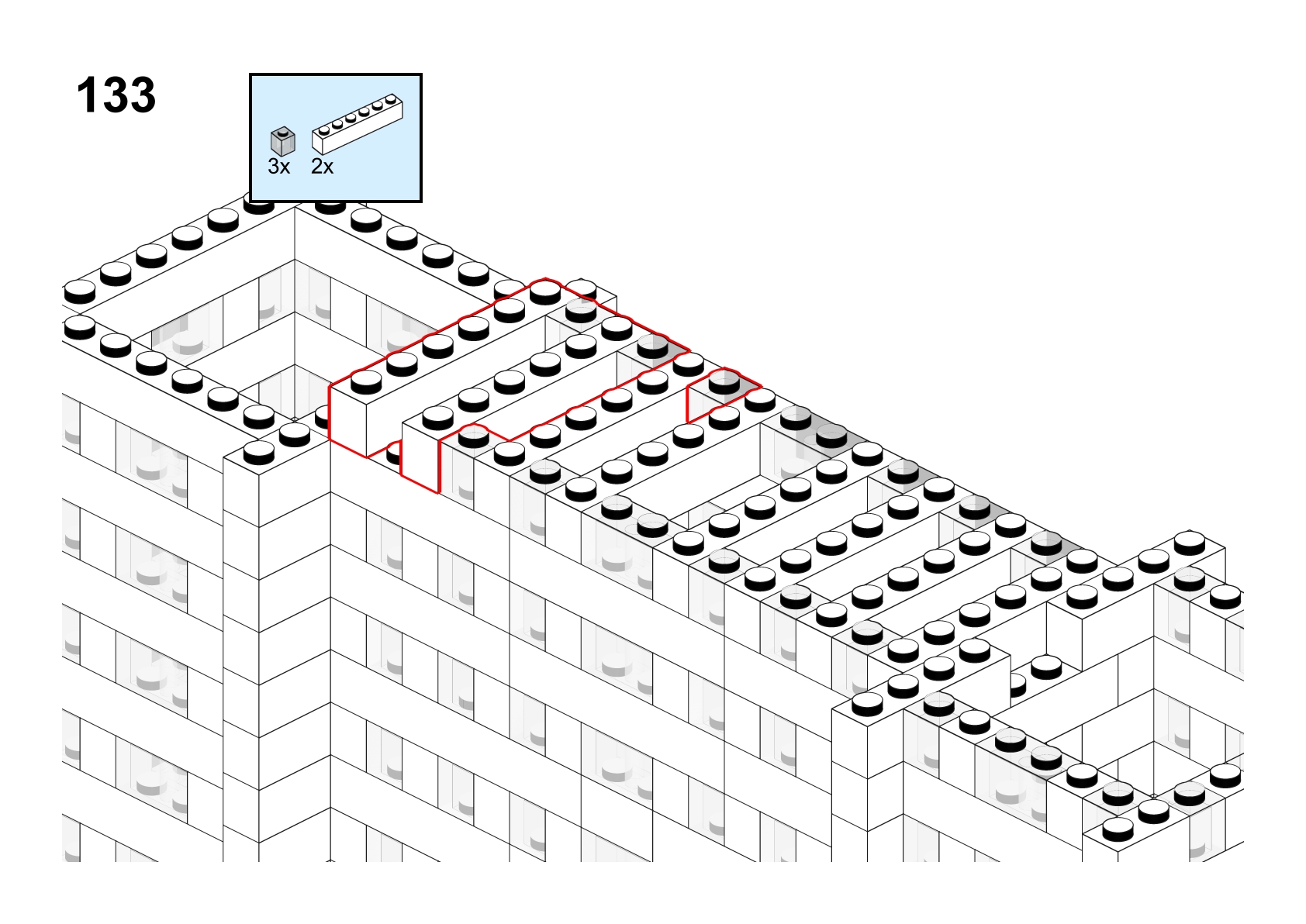 133

3x 2x