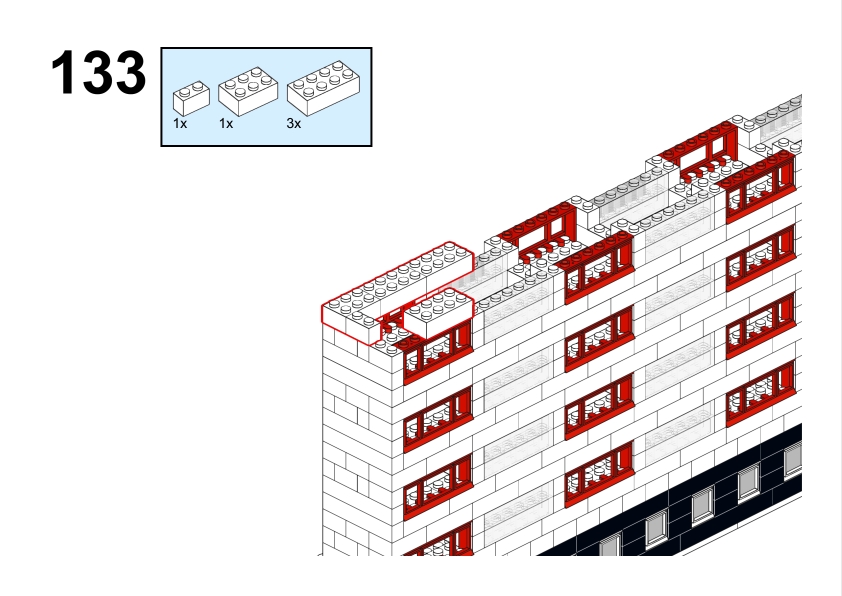 133

1x 1x 3x