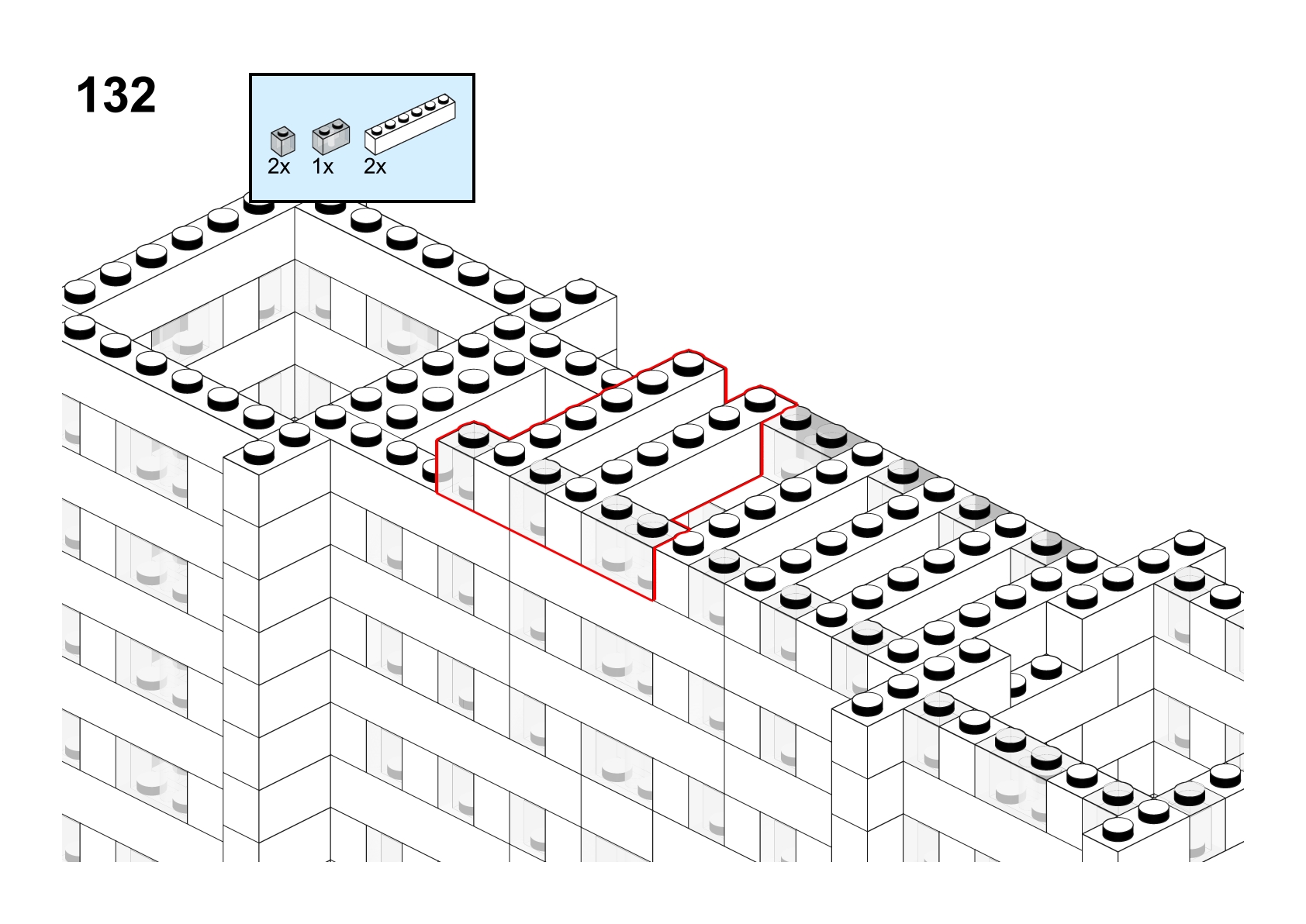 132

2x 1x 2x