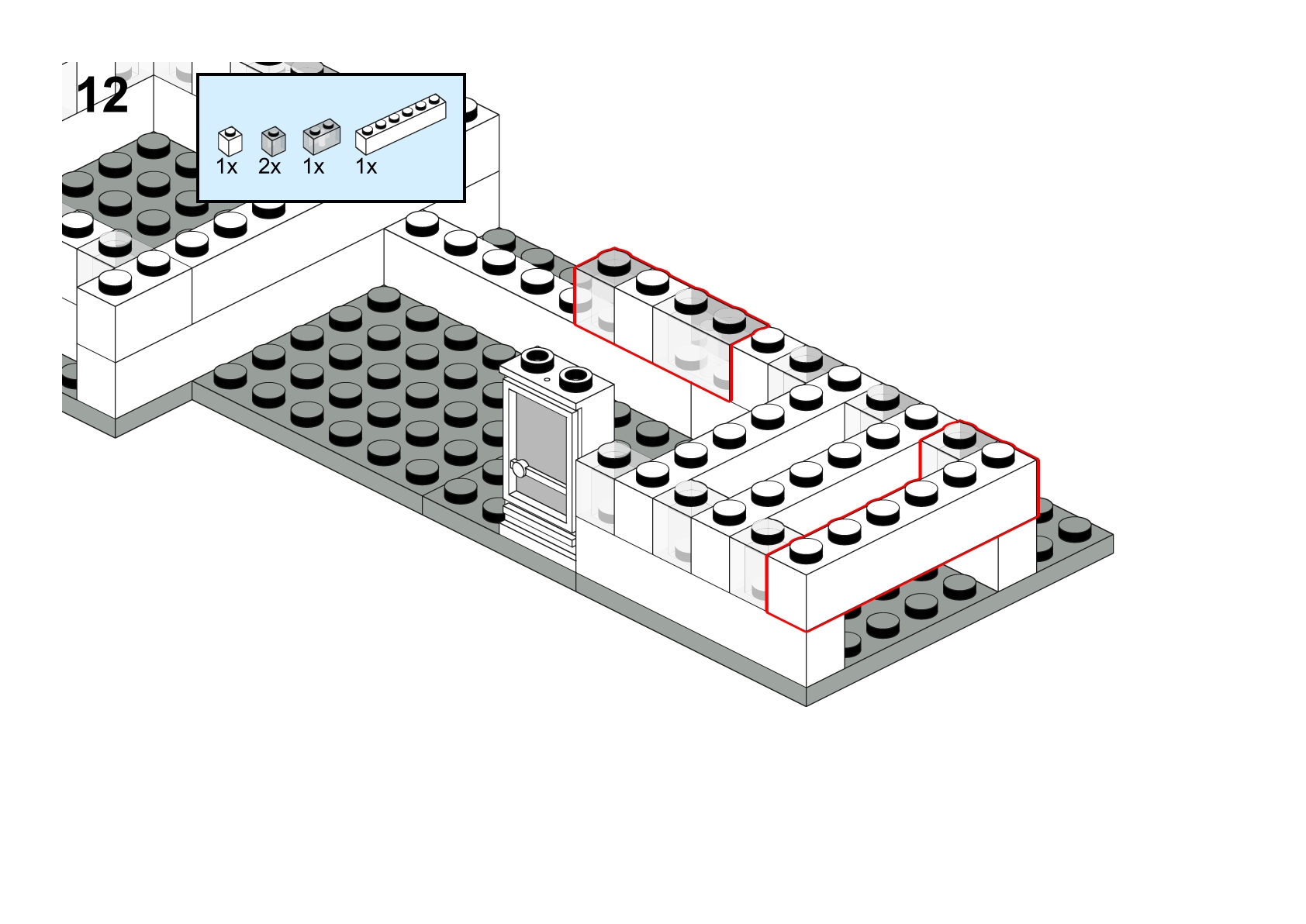 12

1x 2x 1x 1x