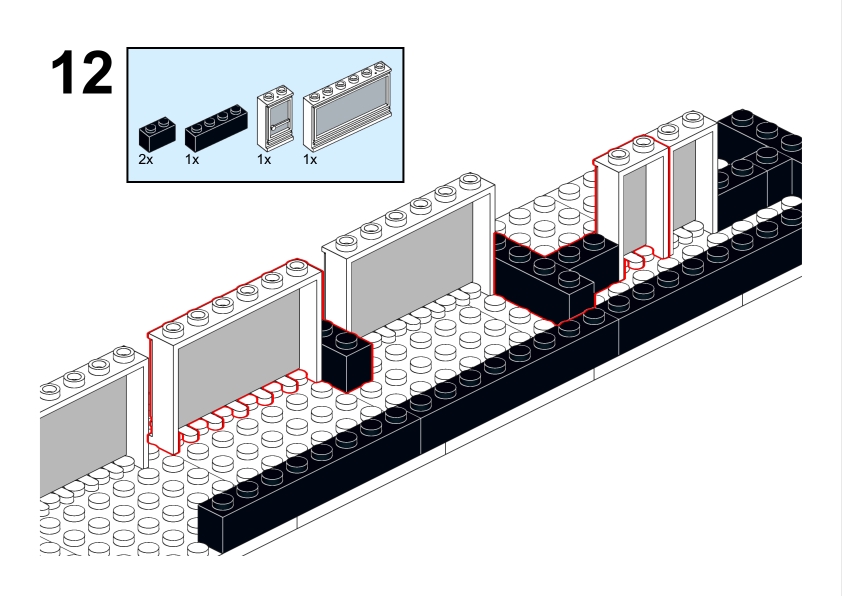 12

2x 1x 1x 1x