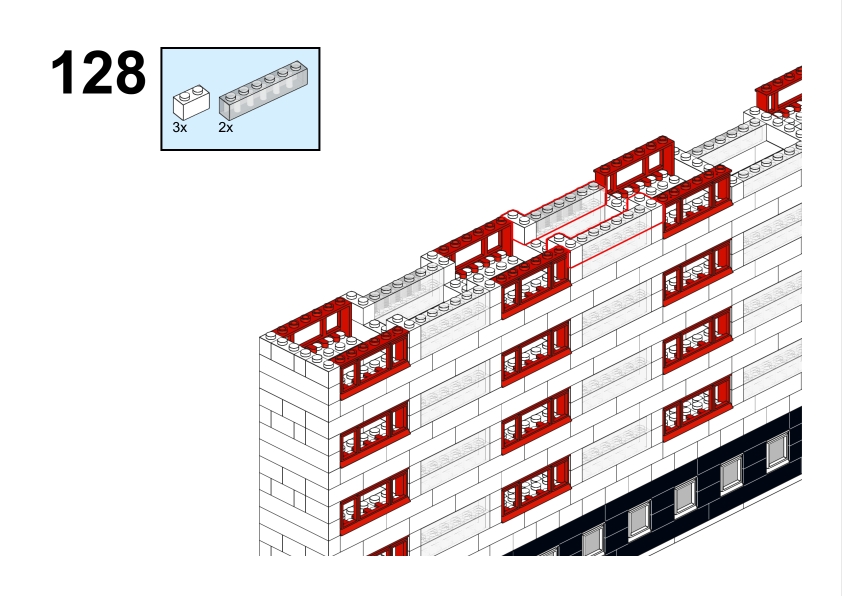 128

3x 2x