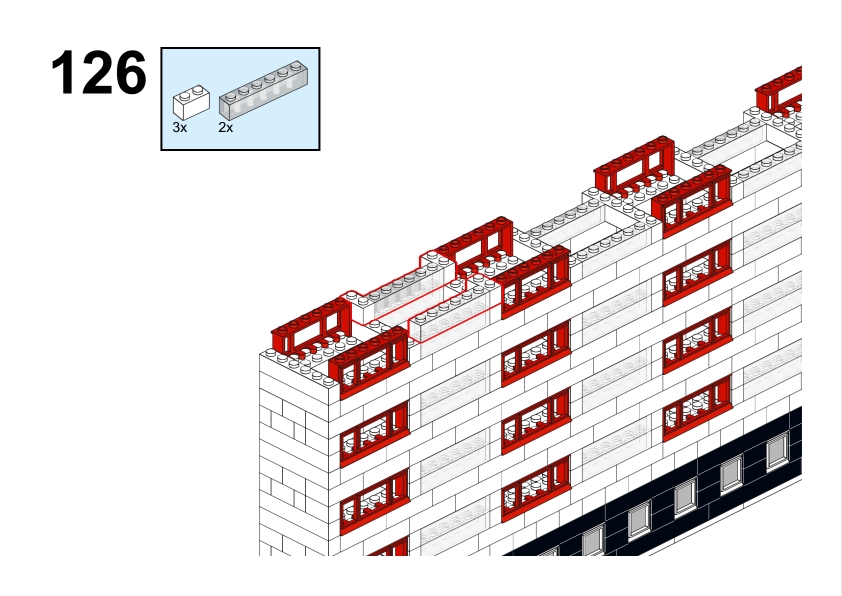 126

3x 2x