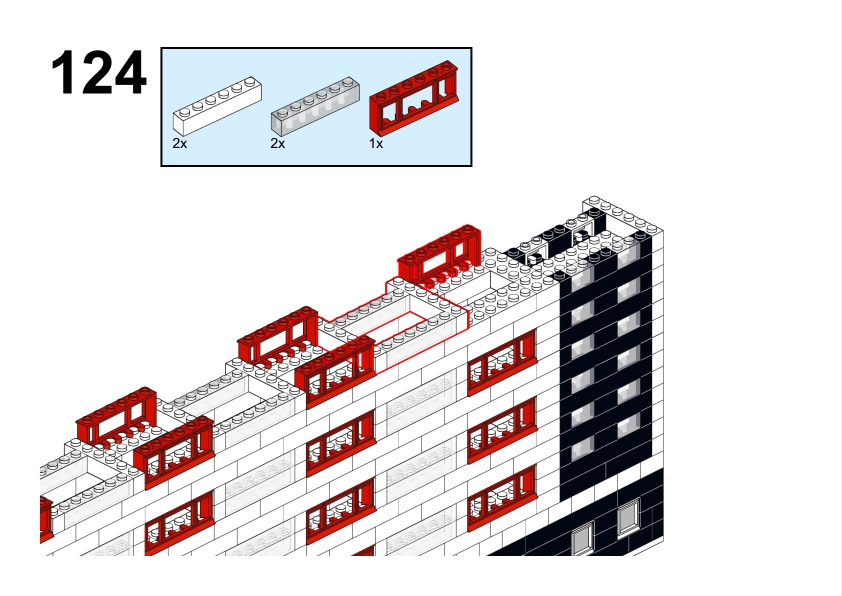 124

2x

2x

1x