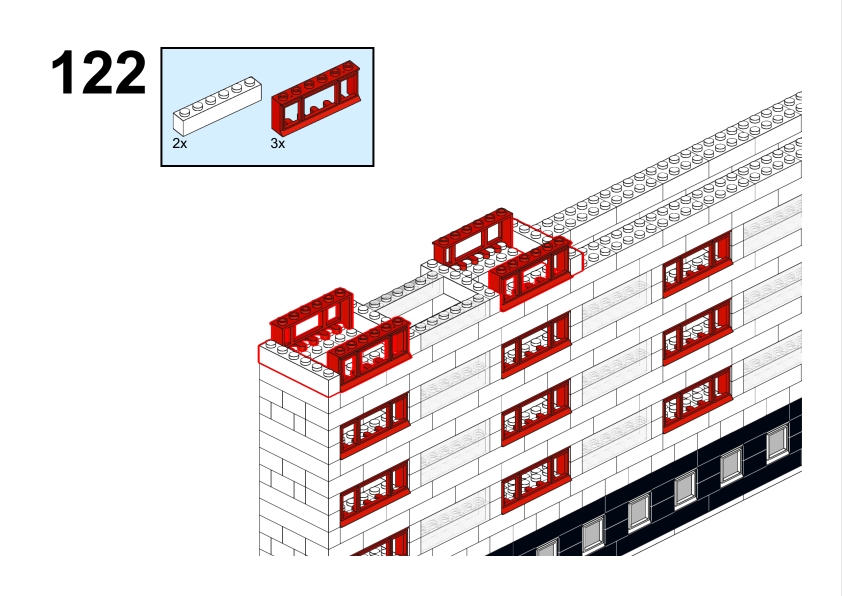 122

2x

3x