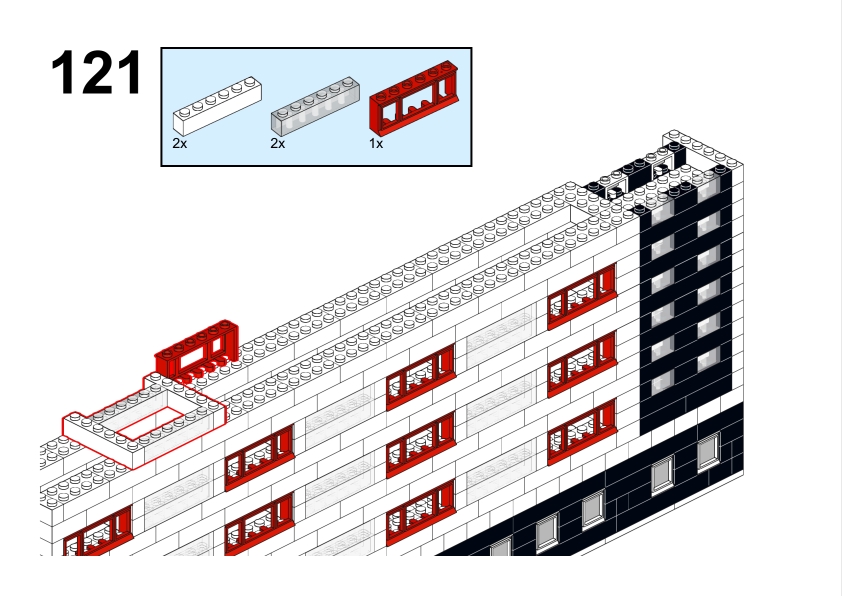 121

2x 2x 1x