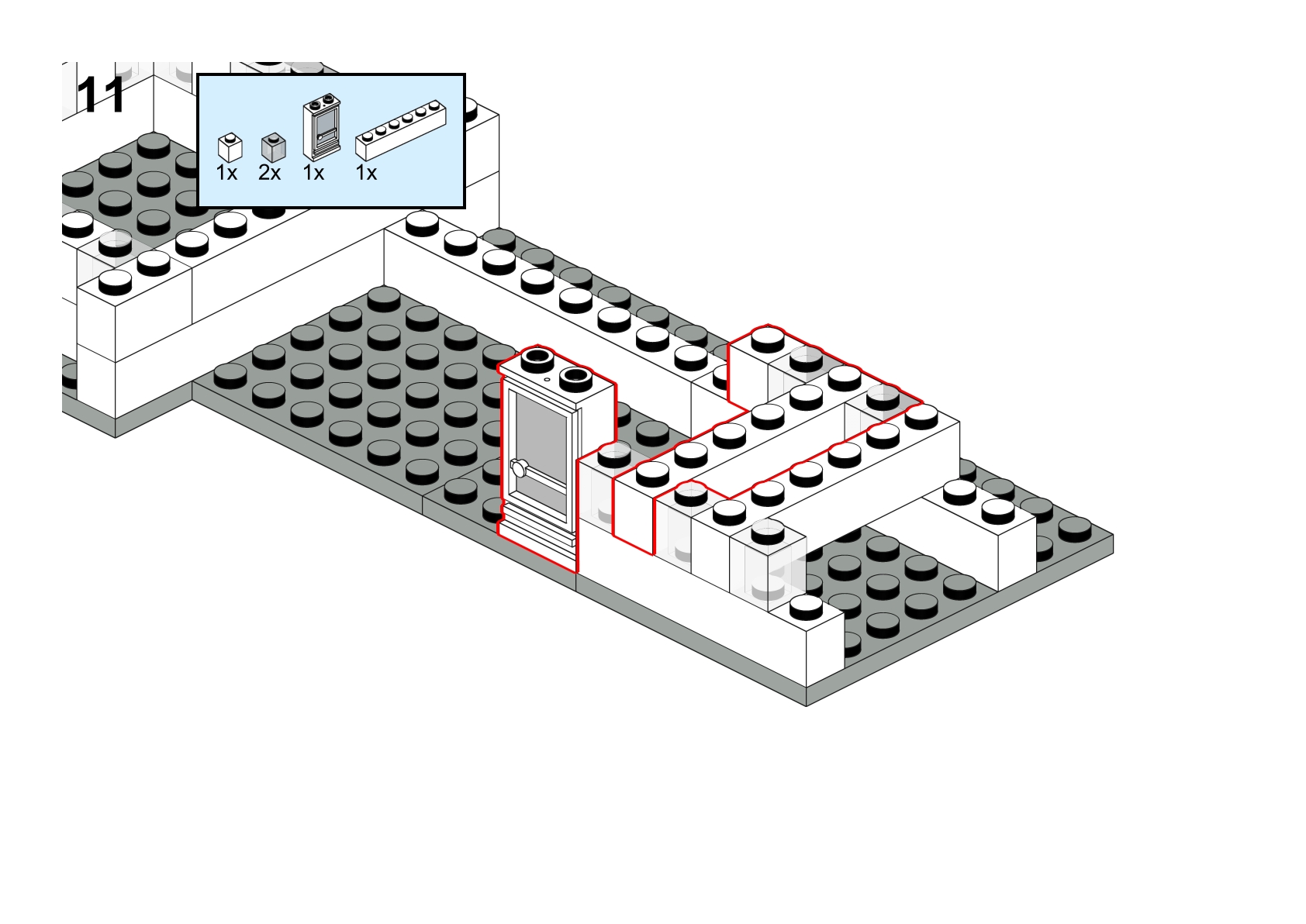 11

1x 2x 1x 1x