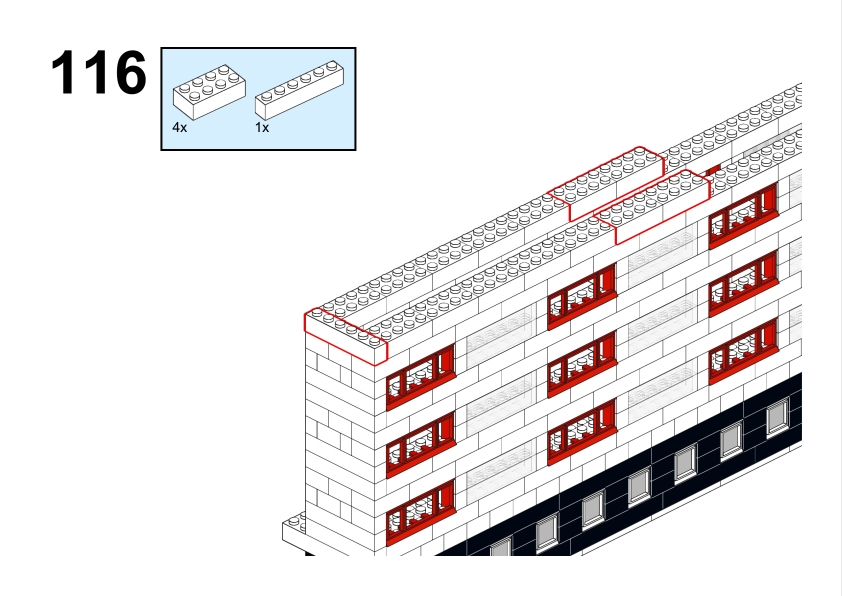 116

4x

1x