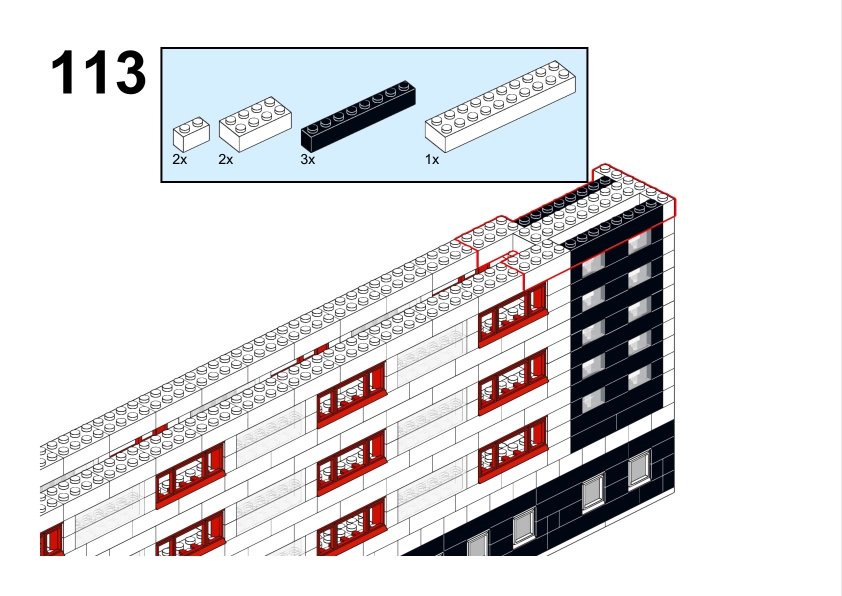 113

2x 2x 3x 1x