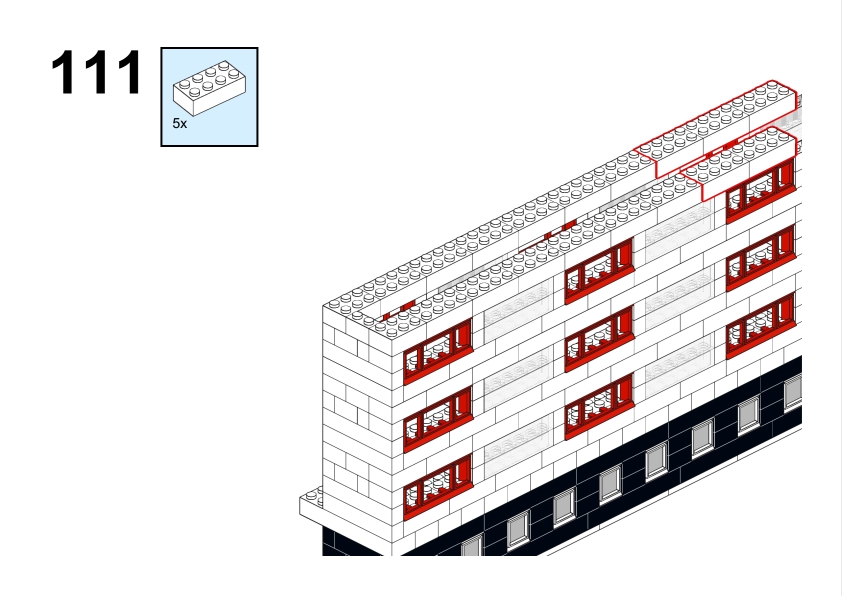 111

5x