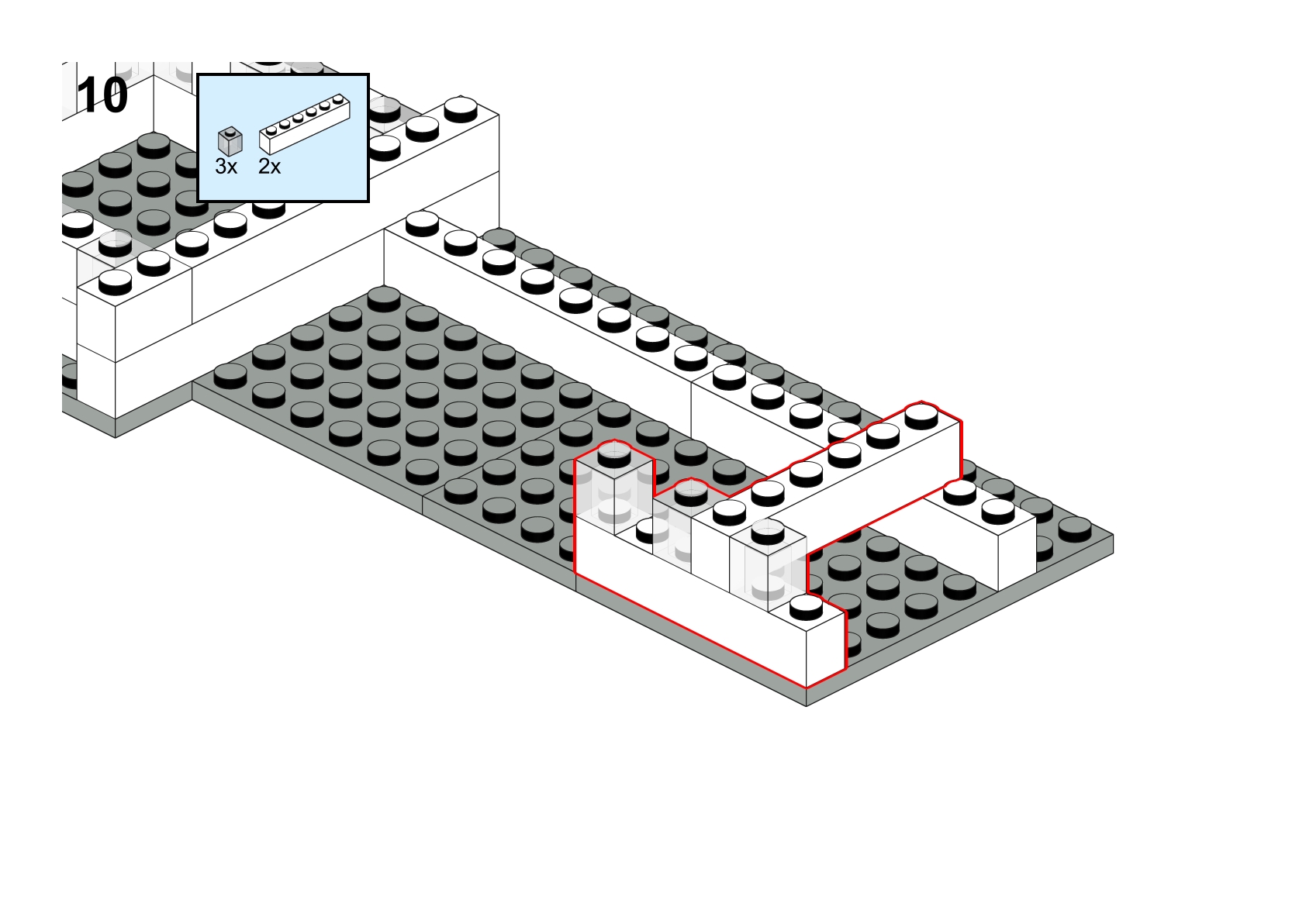 10

3x 2x