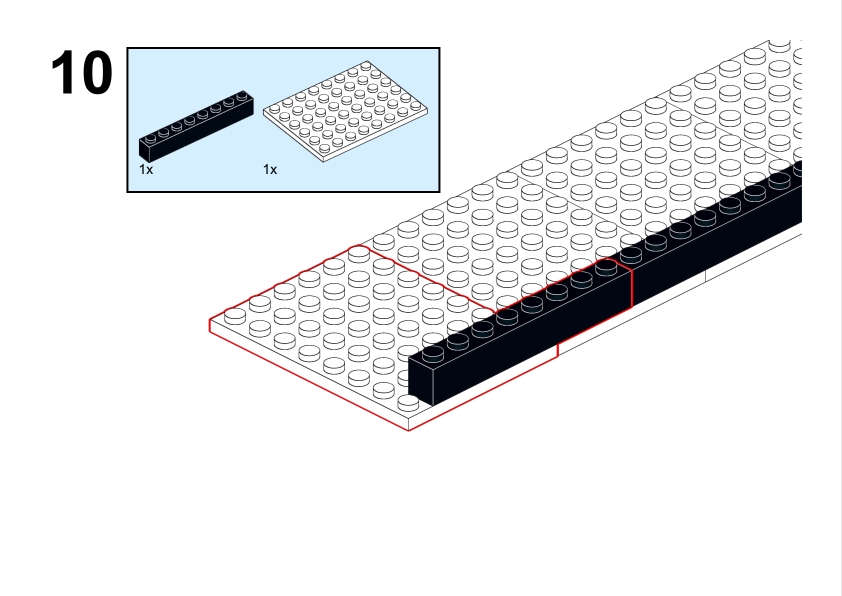 10

1x

1x