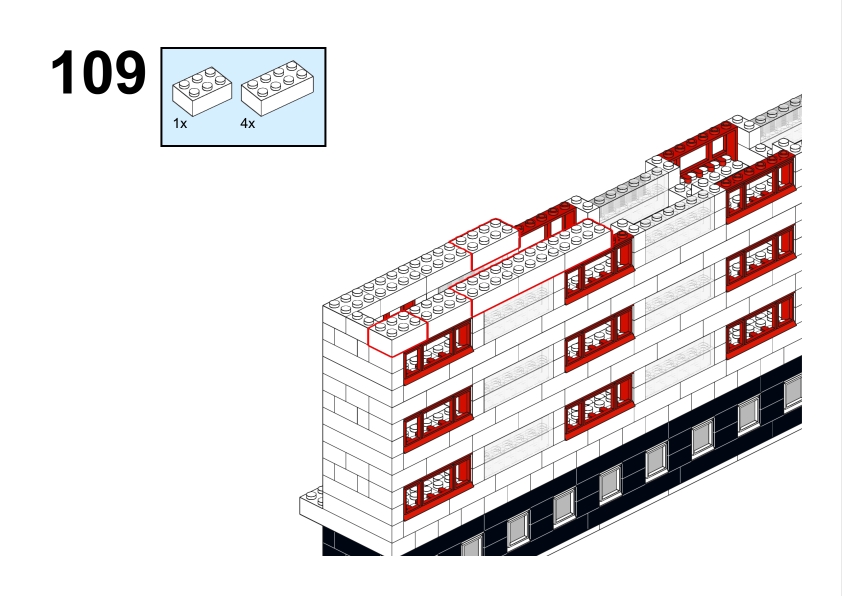 109

1x 4x