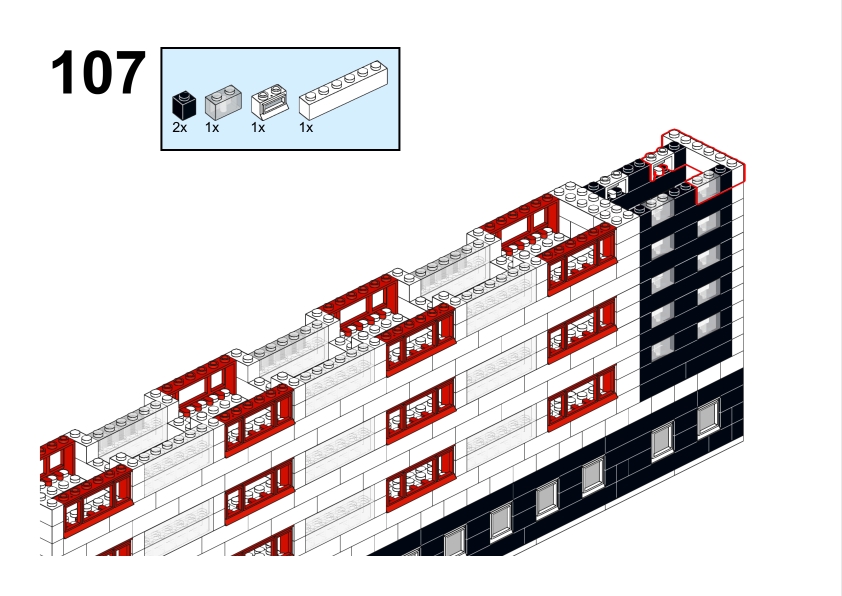 107

2x 1x 1x 1x