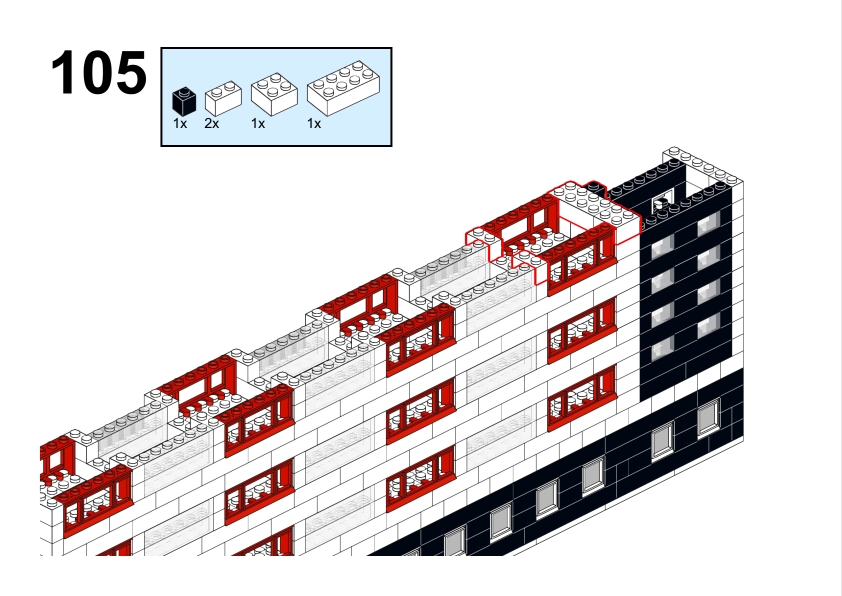 105

1x 2x 1x 1x