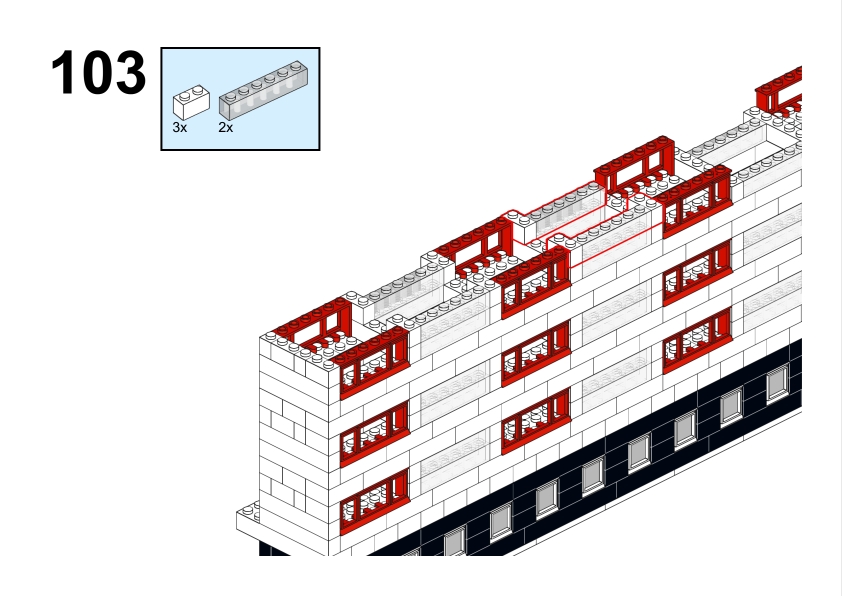 103

3x 2x