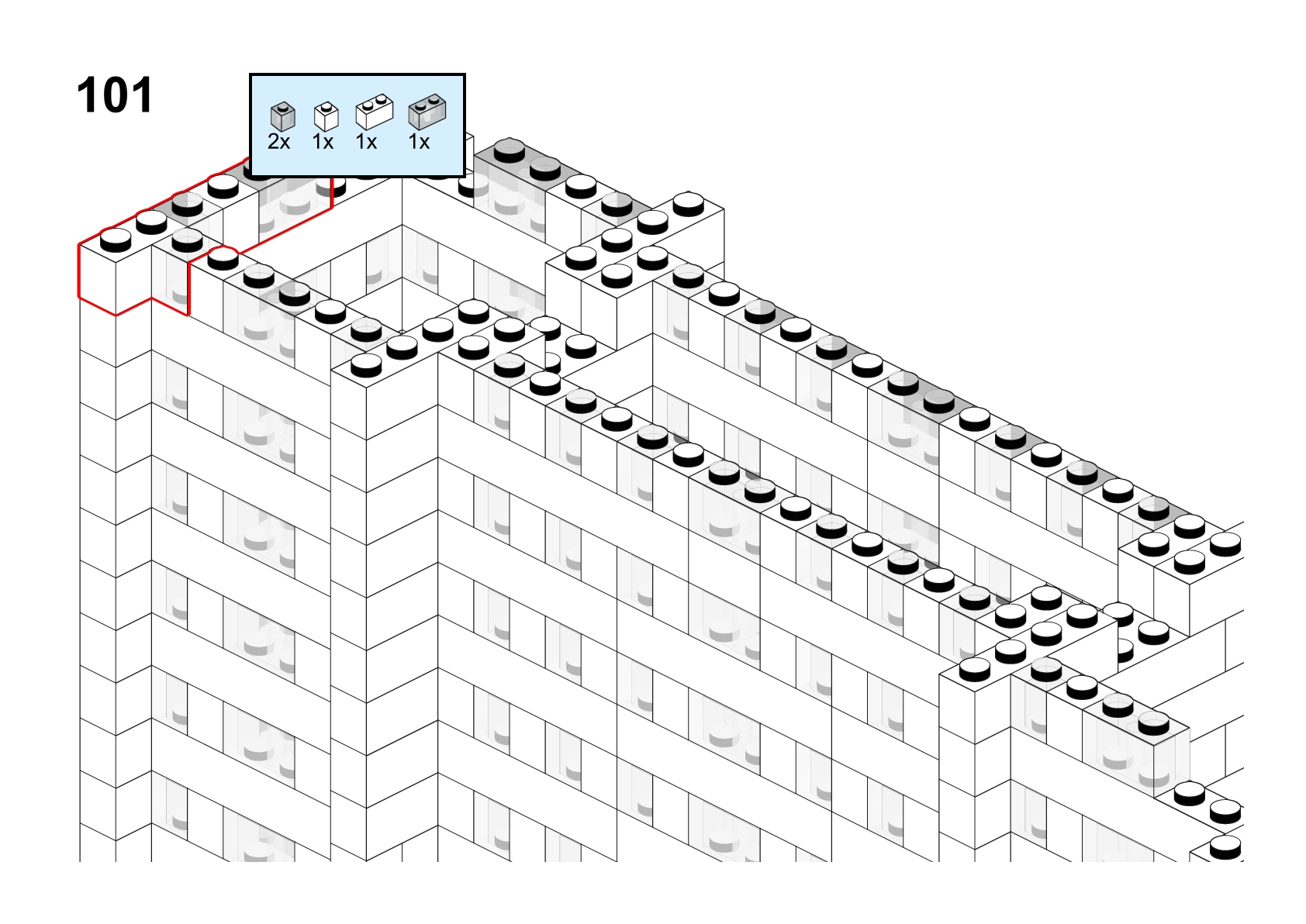 101

2x 1x 1x 1x