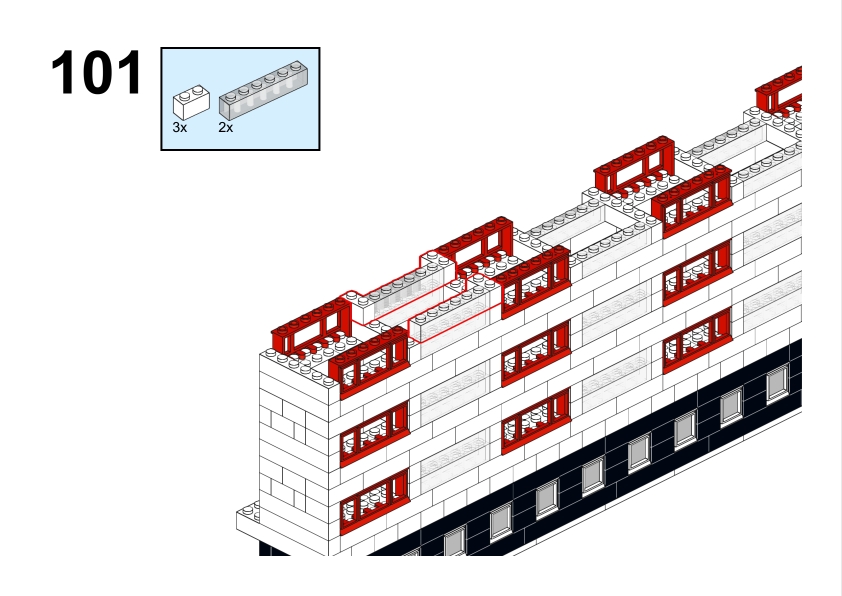 101

3x 2x