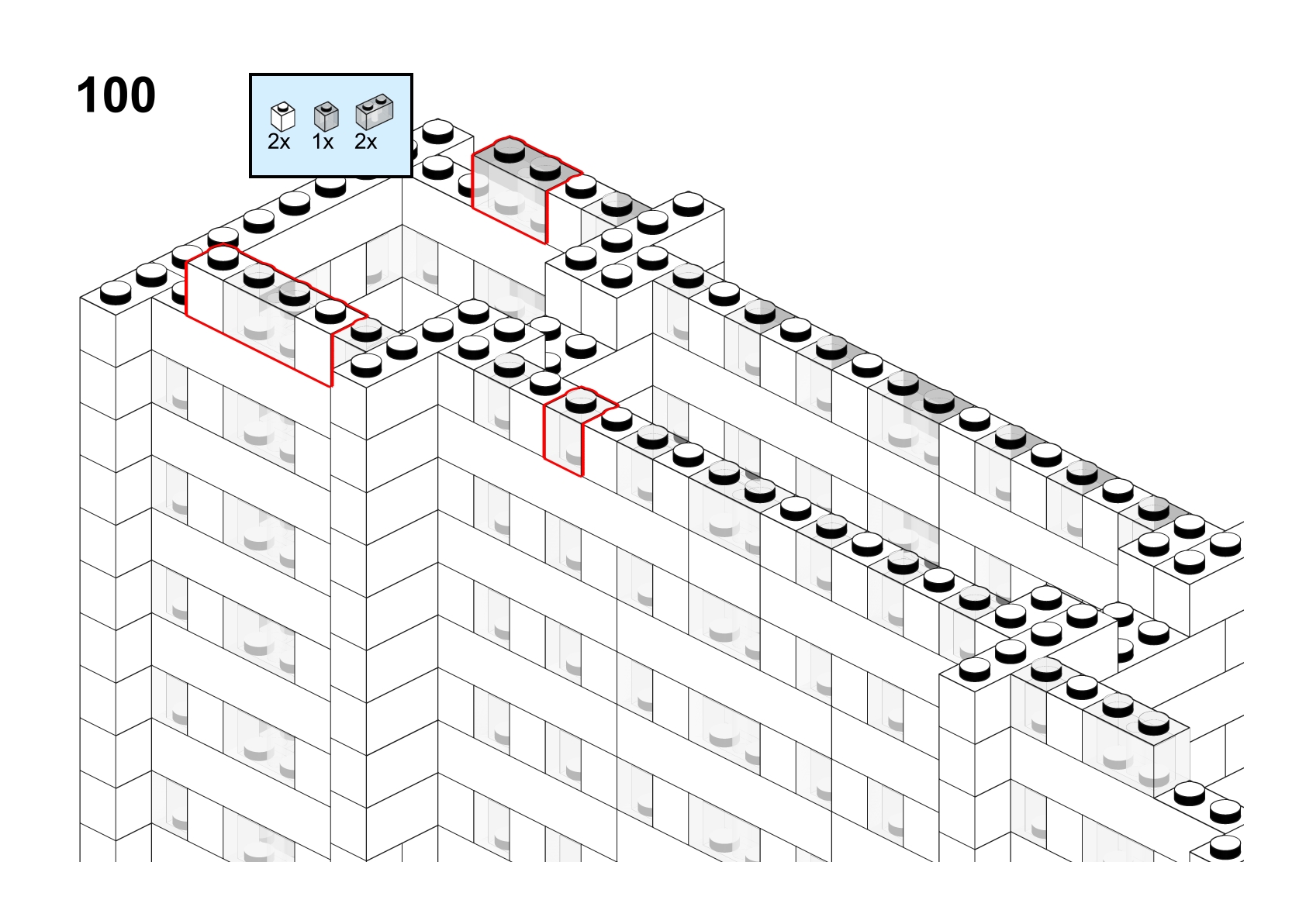 100

2x 1x 2x