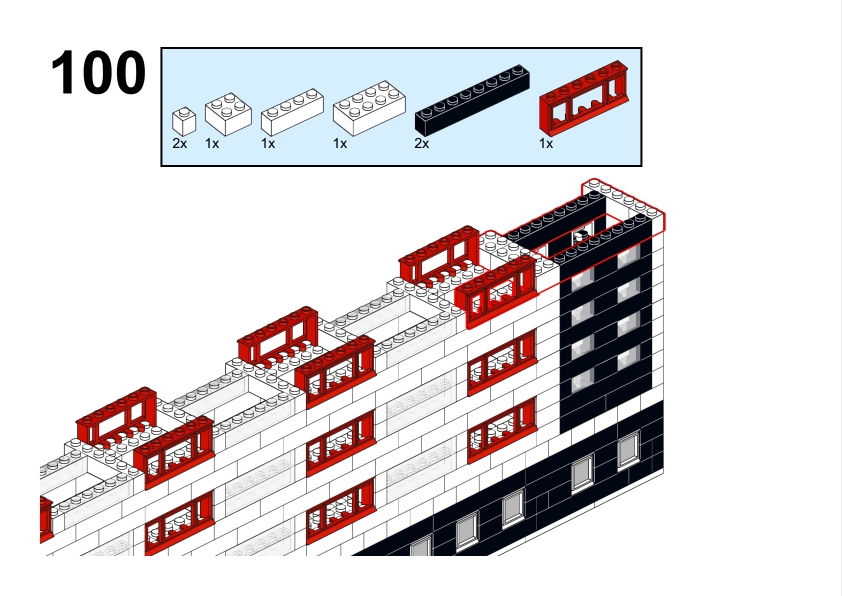 100

2x 1x 1x 1x 2x 1x