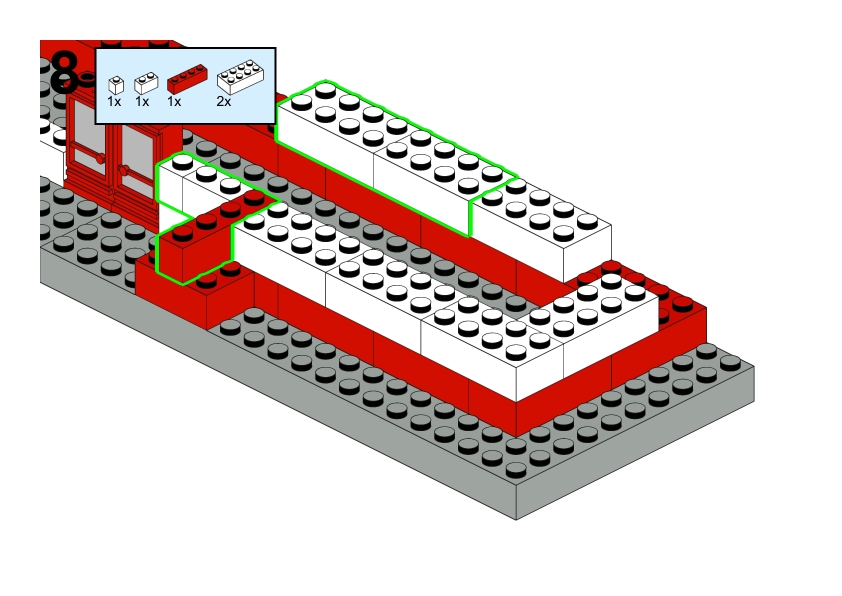 8
1x 1x 1x 2x