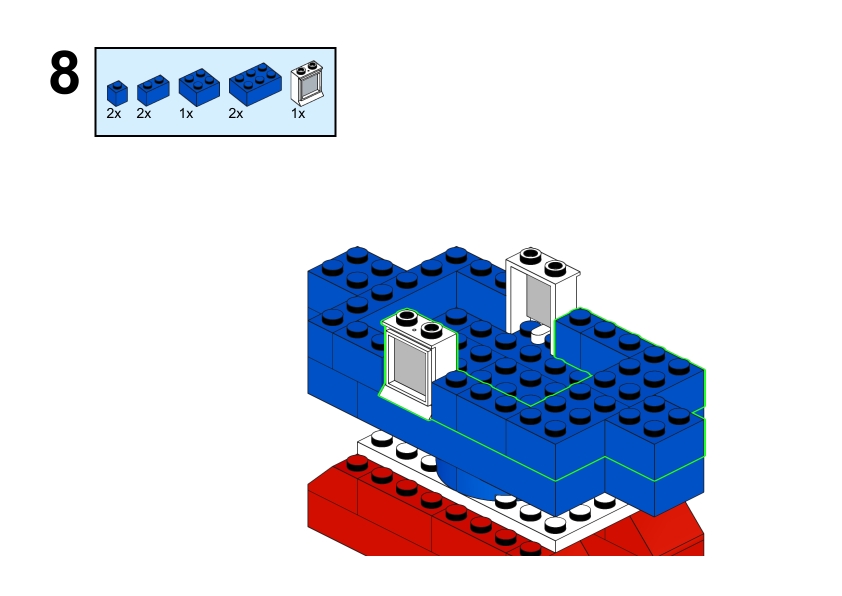 8

2x 2x 1x 2x 1x