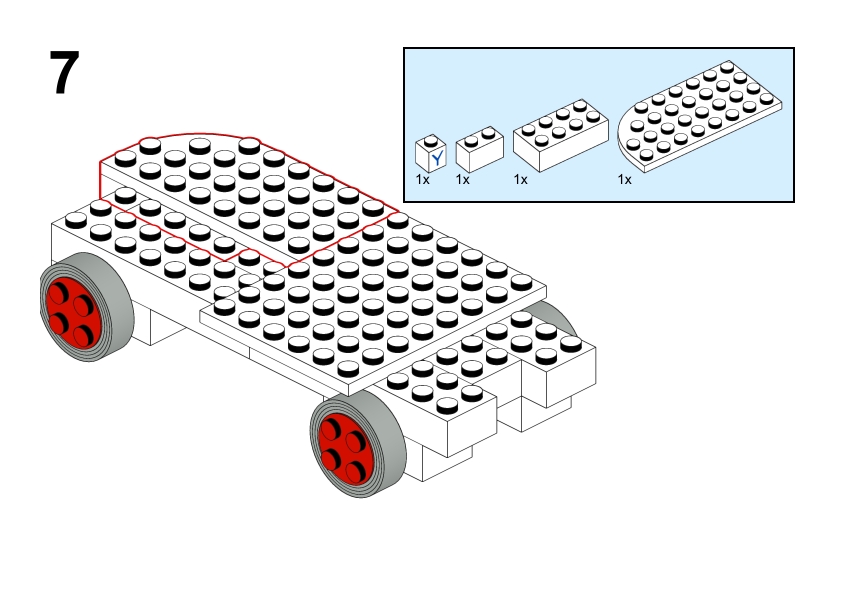 7

Y

1x 1x 1x 1x