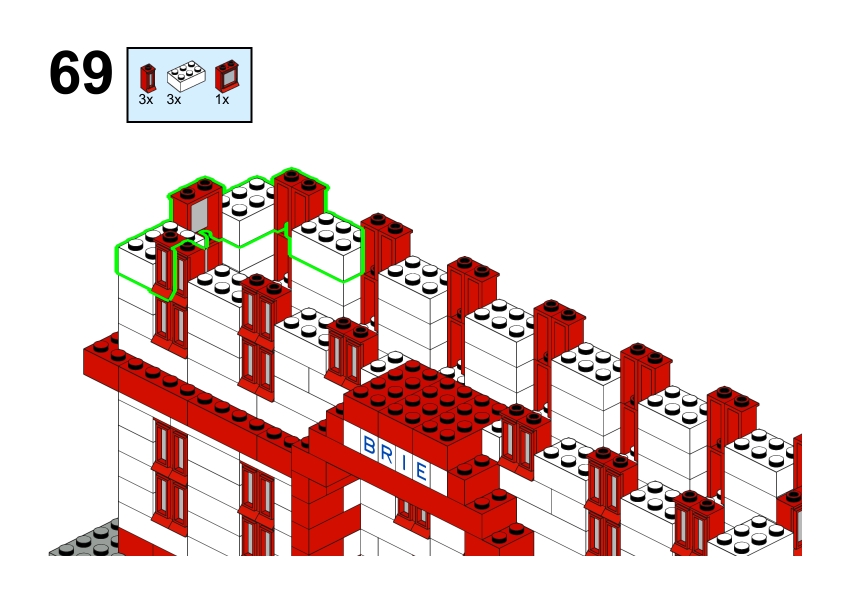 69

3x 3x 1x

BRIE