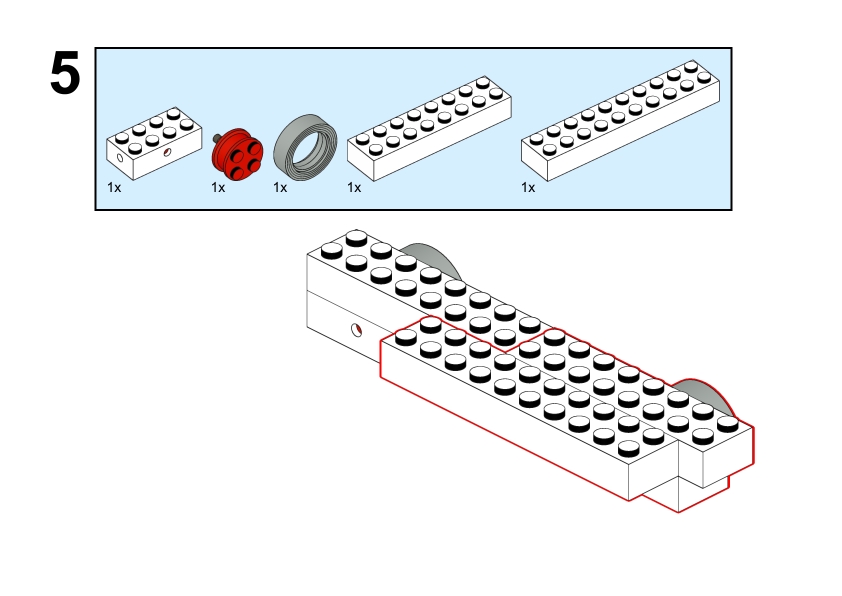 5

1x 1x 1x 1x 1x