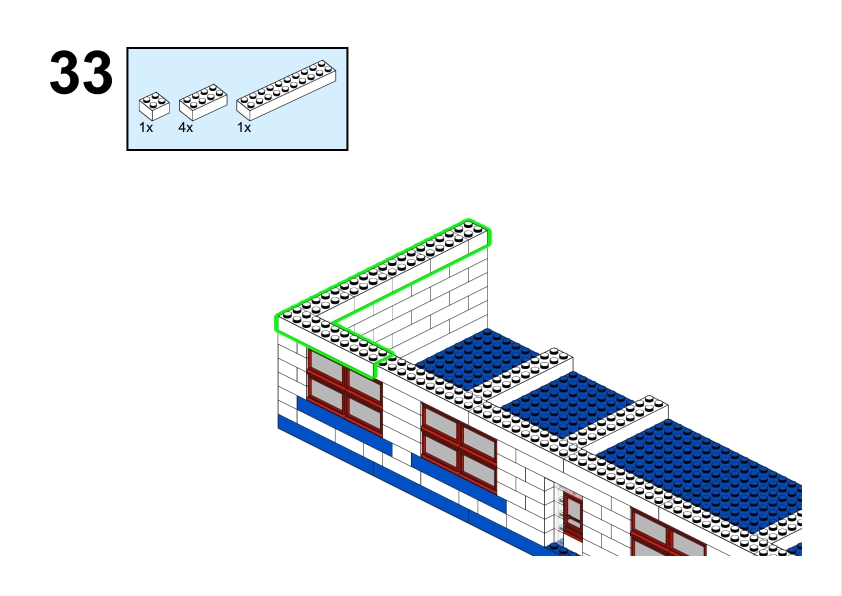 33

1x 4x 1x