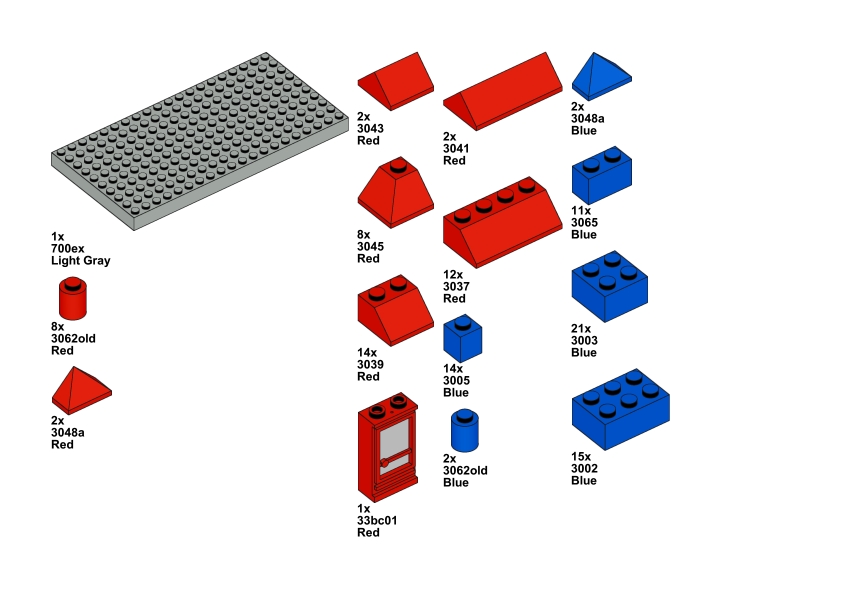 1x
700ex
Light Gray

8x
3062old
Red

2x
3048a
Red

2x
3043
Red

8x
3045
Red

14x
3039
Red

1x
33bc01
Red

2x
3041
Red

12x
3037
Red

14x
3005
Blue

2x
3062old
Blue

2x
3048a
Blue

11x
3065
Blue

21x
3003
Blue

15x
3002
Blue