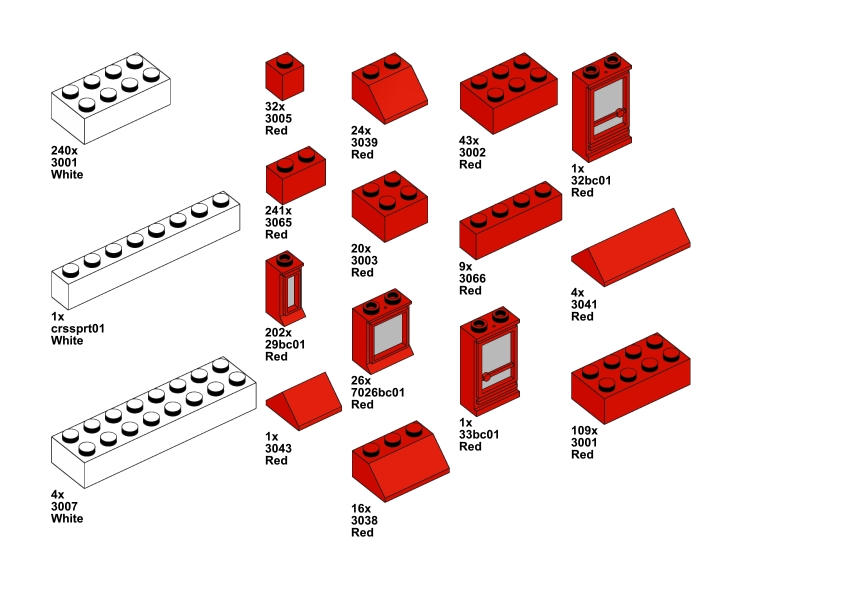 240x
3001
White

1x
crssprt01
White

4x
3007
White

32x
3005
Red

241x
3065
Red

202x
29bc01
Red

1x
3043
Red

24x
3039
Red

20x
3003
Red

26x
7026bc01
Red

16x
3038
Red

43x
3002
Red

9x
3066
Red

1x
33bc01
Red

1x
32bc01
Red

4x
3041
Red

109x
3001
Red