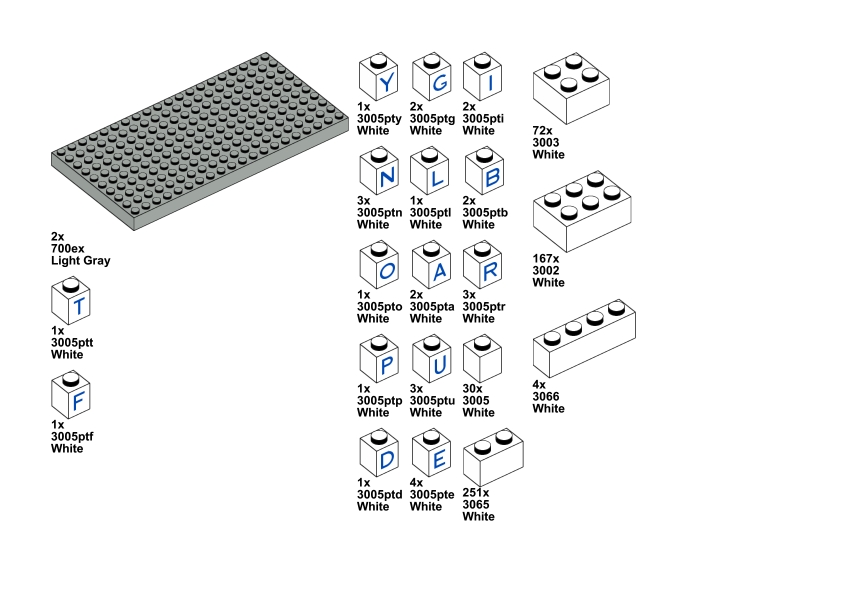 2x
700ex
Light Gray

T
1x
3005ptt
White

F
1x
3005ptf
White

Y
1x
3005pty
White

G
2x
3005ptg
White

I
2x
3005pti
White

N
3x
3005ptn
White

L
1x
3005ptl
White

B
2x
3005ptb
White

O
1x
3005pto
White

A
2x
3005pta
White

R
3x
3005ptr
White

P
1x
3005ptp
White

U
3x
3005ptu
White

30x
3005
White

D
1x
3005ptd
White

E
4x
3005pte
White

251x
3065
White

72x
3003
White

167x
3002
White

4x
3066
White