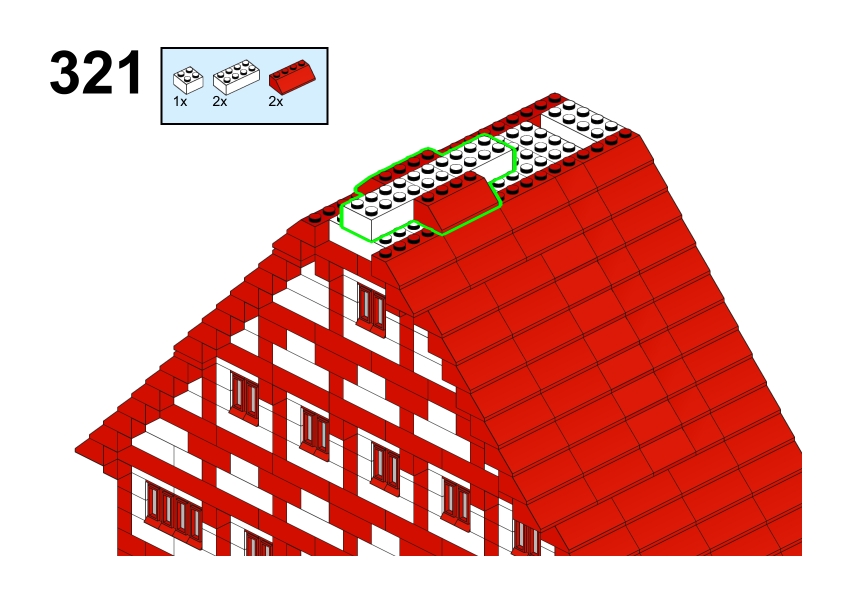 321

1x 2x 2x