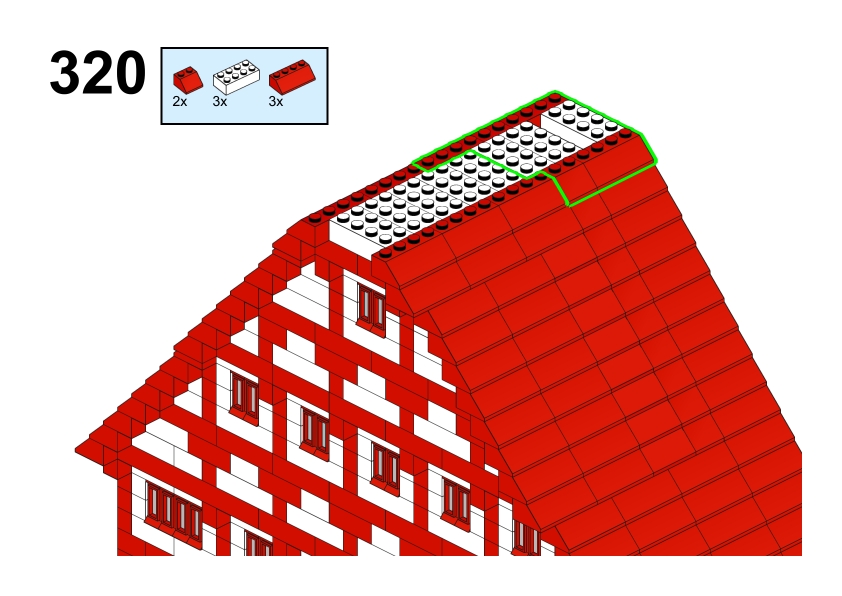 320

2x 3x 3x