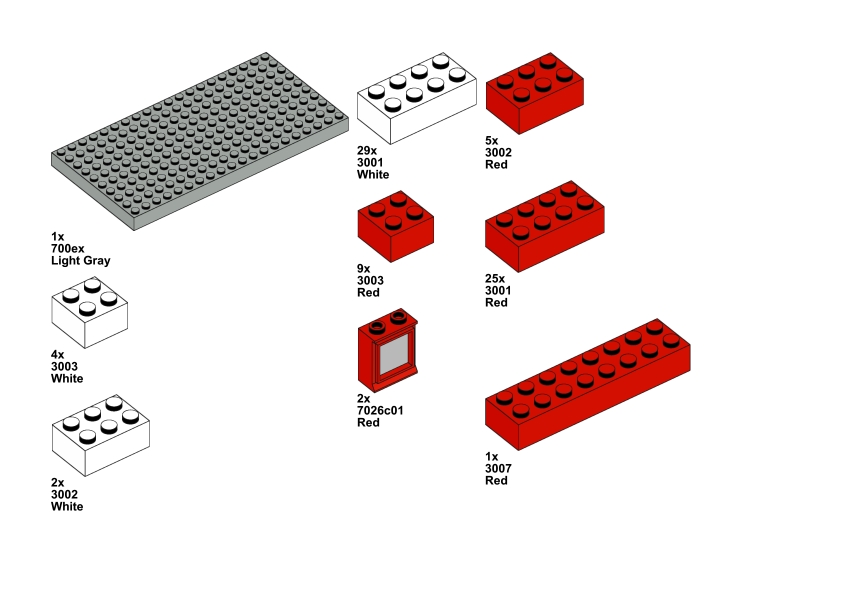 1x
700ex
Light Gray

4x
3003
White

2x
3002
White

29x
3001
White

9x
3003
Red

2x
7026c01
Red

5x
3002
Red

25x
3001
Red

1x
3007
Red