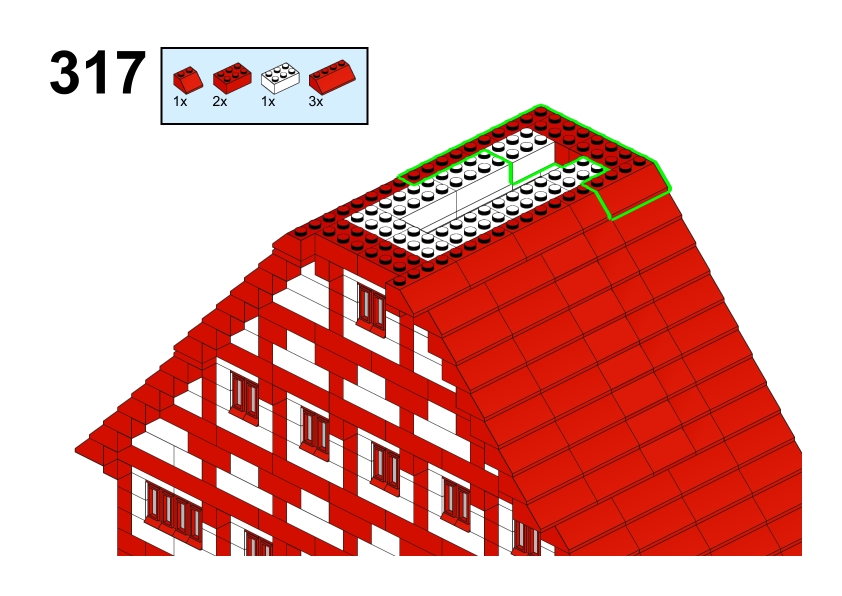 317

1x 2x 1x 3x