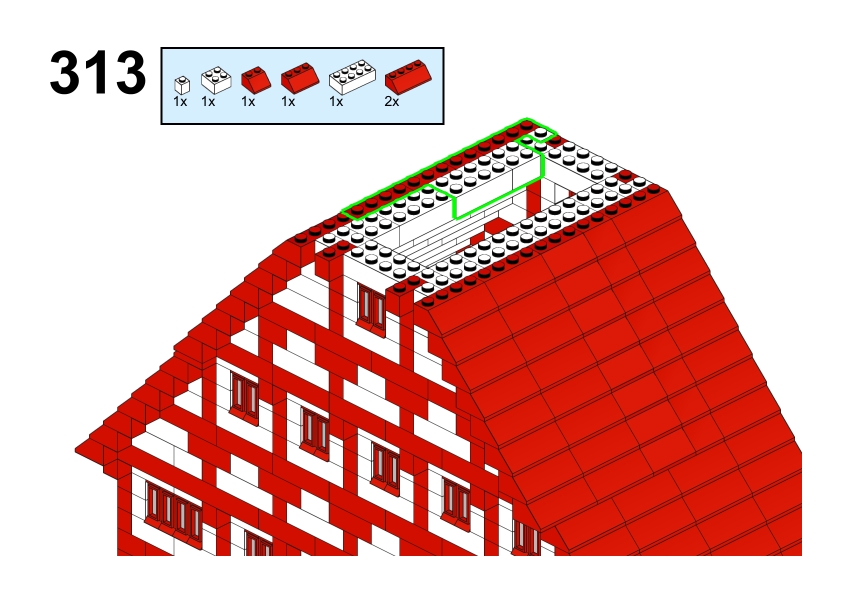 313

1x 1x 1x 1x 1x 2x