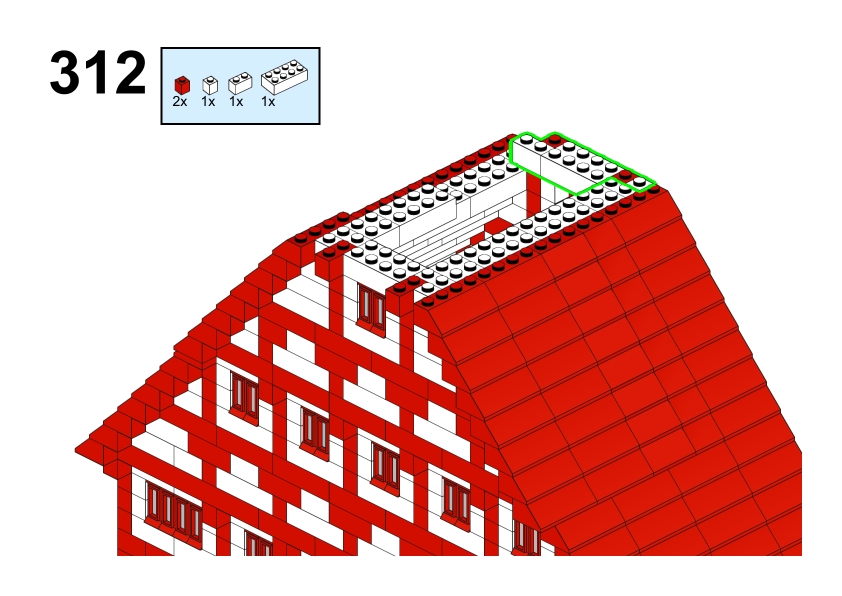 312

2x 1x 1x 1x