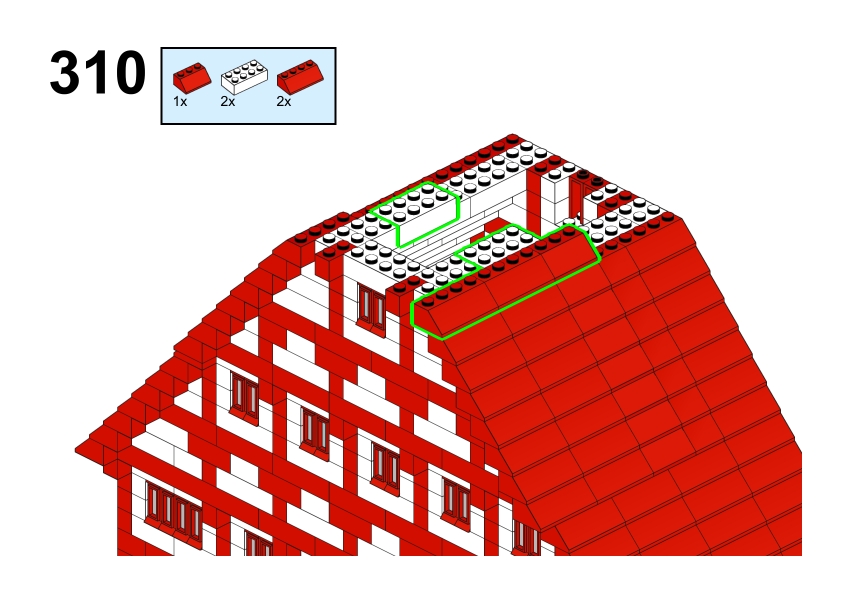 310

1x 2x 2x