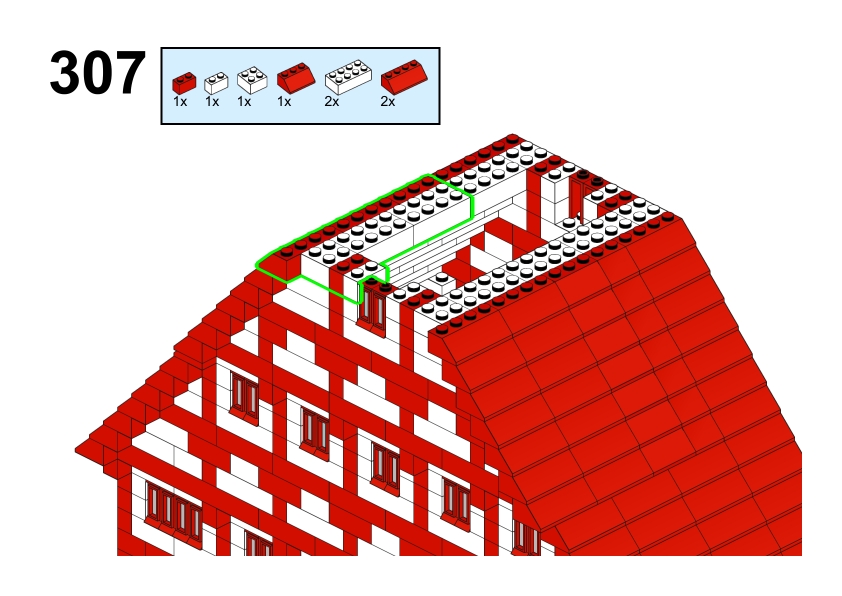 307

1x 1x 1x 1x 2x 2x