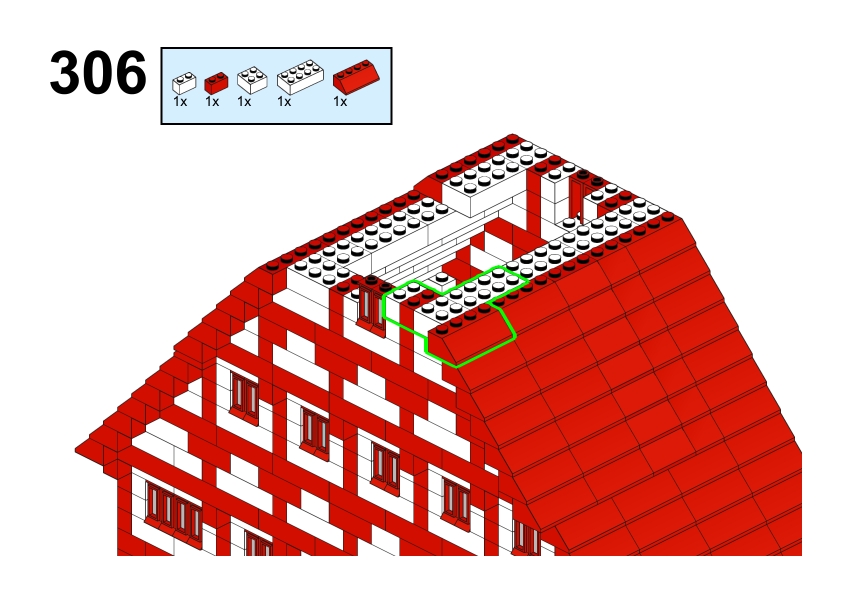 306

1x 1x 1x 1x 1x