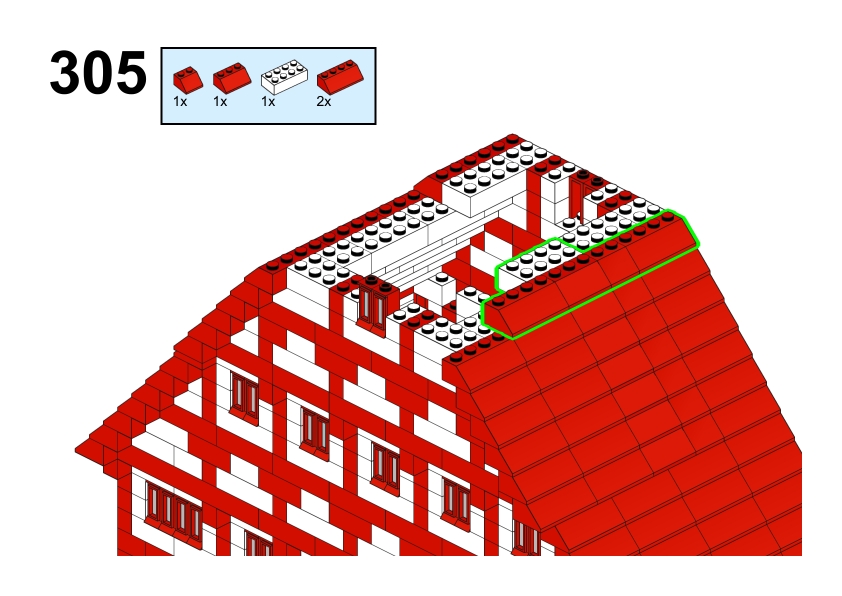 305

1x 1x 1x 2x