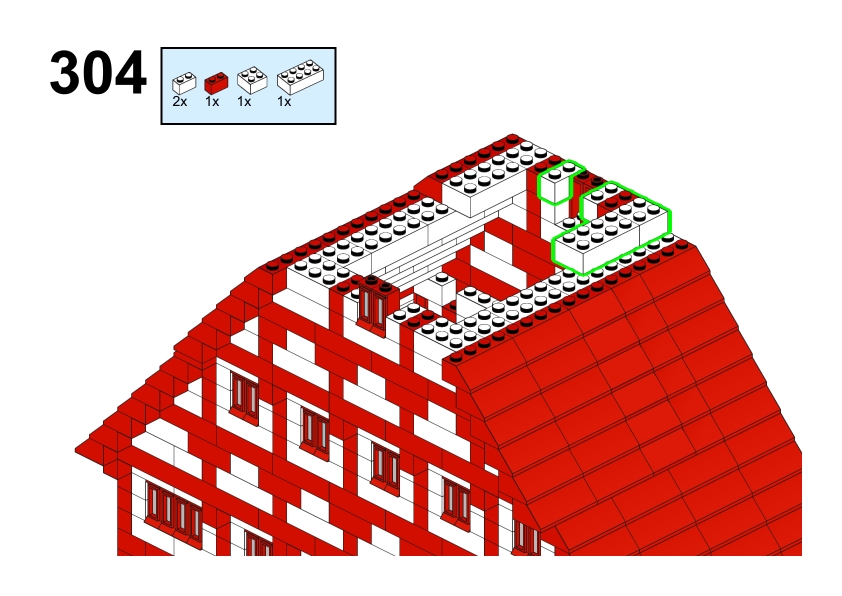 304

2x 1x 1x 1x