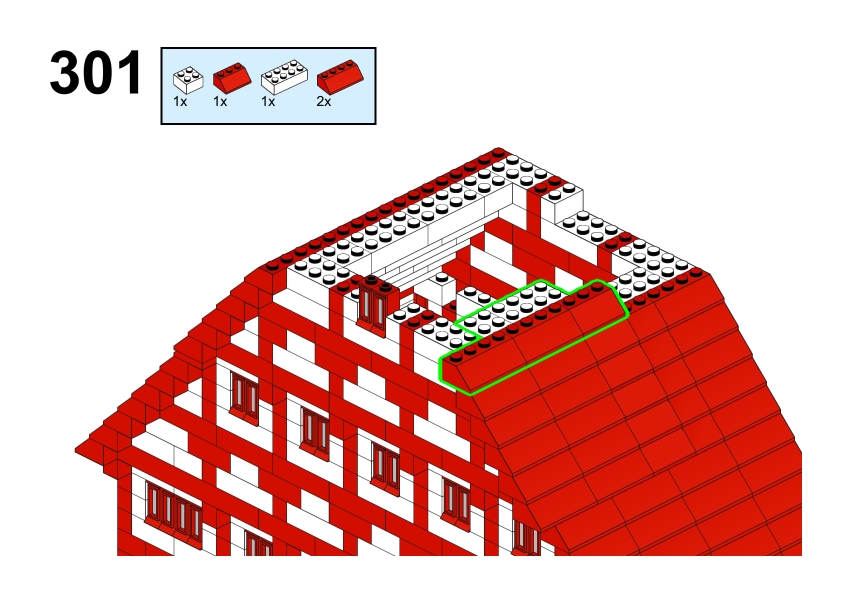 301

1x 1x 1x 2x